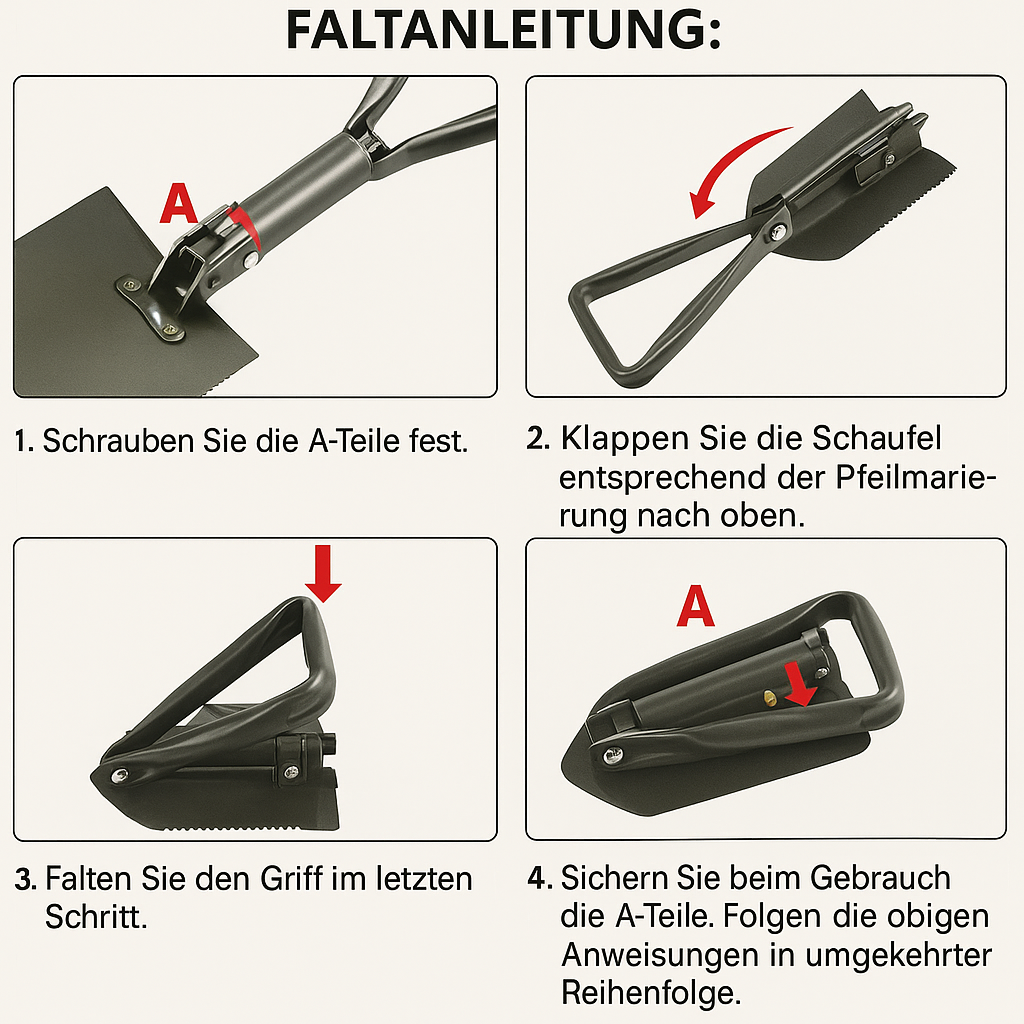 FALTANLEITUNG:

A

1. Schrauben Sie die A-Teile fest.

2. Klappen Sie die Schaufel entsprechend der Pfeilmarierung nach oben.

3. Falten Sie den Griff im letzten Schritt.

A

4. Sichern Sie beim Gebrauch die A-Teile. Folgen die obigen Anweisungen in umgekehrter Reihenfolge.